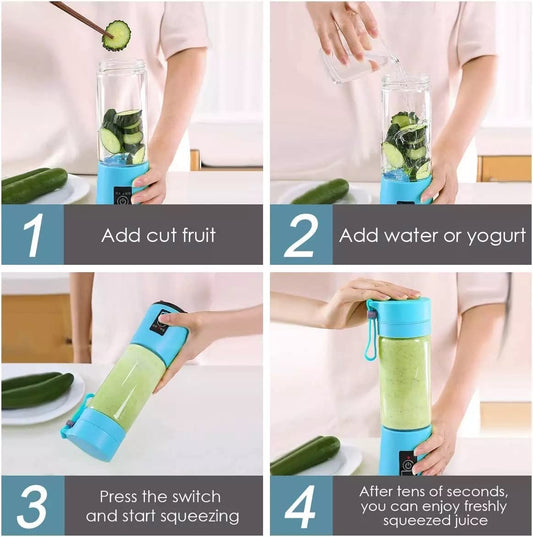 1
Add cut fruit

2
Add water or yogurt

3
Press the switch and start squeezing

4
After tens of seconds, you can enjoy freshly squeezed juice