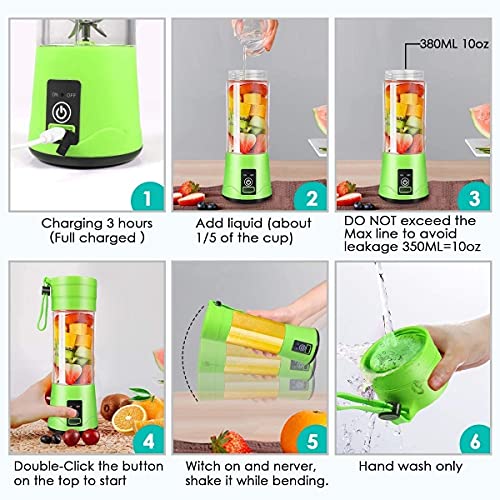 ON OFF

1

Charging 3 hours (Full charged )

2

Add liquid (about 1/5 of the cup)

380ML 10oz

3

DO NOT exceed the Max line to avoid leakage 350ML=10oz

4

Double-Click the button on the top to start

5

Witch on and nerver, shake it while bending.

6

Hand wash only