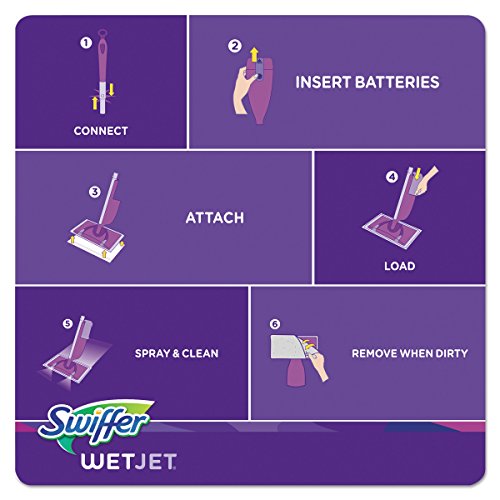 1
CONNECT

2
INSERT BATTERIES

3
ATTACH

4
LOAD

5
SPRAY & CLEAN

6
REMOVE WHEN DIRTY

Swiffer
WETJET