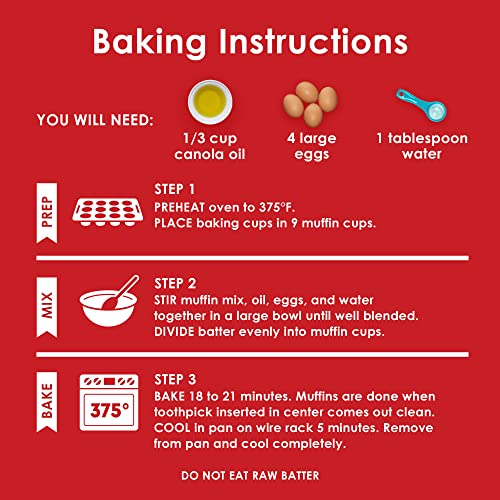 Baking Instructions

YOU WILL NEED:

1/3 cup canola oil

4 large eggs

1 tablespoon water

PREP

STEP 1
PREHEAT oven to 375°F.
PLACE baking cups in 9 muffin cups.

MIX

STEP 2
STIR muffin mix, oil, eggs, and water together in a large bowl until well blended.
DIVIDE batter evenly into muffin cups.

BAKE

375°

STEP 3
BAKE 18 to 21 minutes. Muffins are done when toothpick inserted in center comes out clean.
COOL in pan on wire rack 5 minutes. Remove from pan and cool completely.

DO NOT EAT RAW BATTER